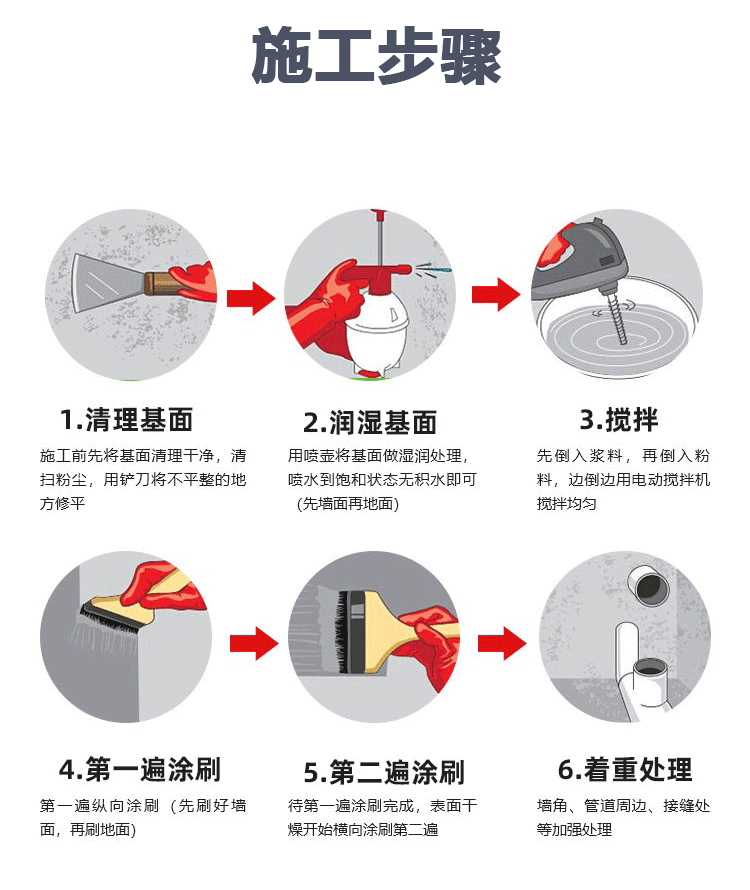 施工步骤

1.清理基面

施工前先将基面清理干净，清扫粉尘，用铲刀将不平整的地方修平

2.润湿基面

用喷壶将基面做湿润处理，喷水到饱和状态无积水即可（先墙面再地面）

3.搅拌

先倒入浆料，再倒入粉料，边倒边用电动搅拌机搅拌均匀

4.第一遍涂刷

第一遍纵向涂刷（先刷好墙面，再刷地面）

5.第二遍涂刷

待第一遍涂刷完成，表面干燥开始横向涂刷第二遍

6.着重处理

墙角、管道周边、接缝处等加强处理