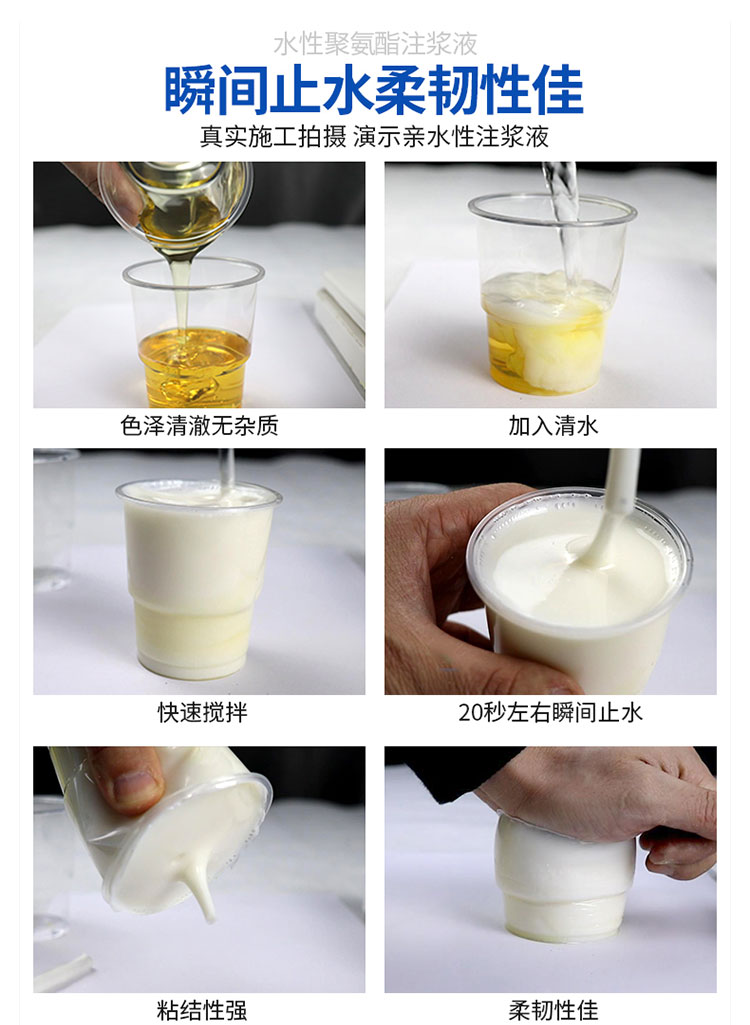 水性聚氨酯注浆液
瞬间止水柔韧性佳
真实施工拍摄 演示亲水性注浆液

色泽清澈无杂质

加入清水

快速搅拌

20秒左右瞬间止水

粘结性强

柔韧性佳