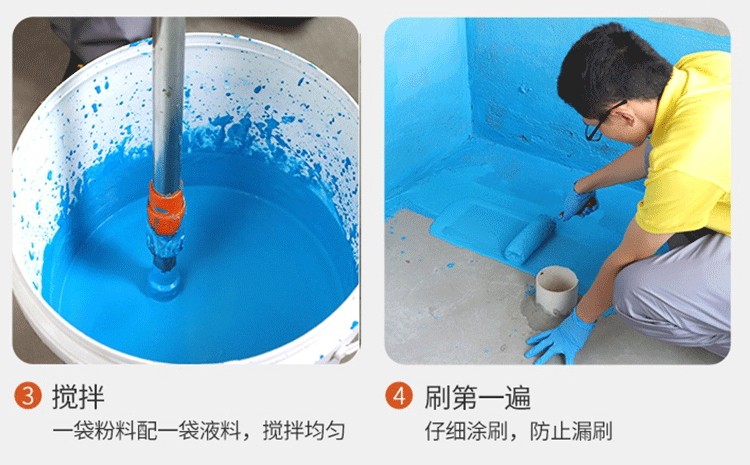 3 搅拌
一袋粉料配一袋液料，搅拌均匀

4 刷第一遍
仔细涂刷，防止漏刷